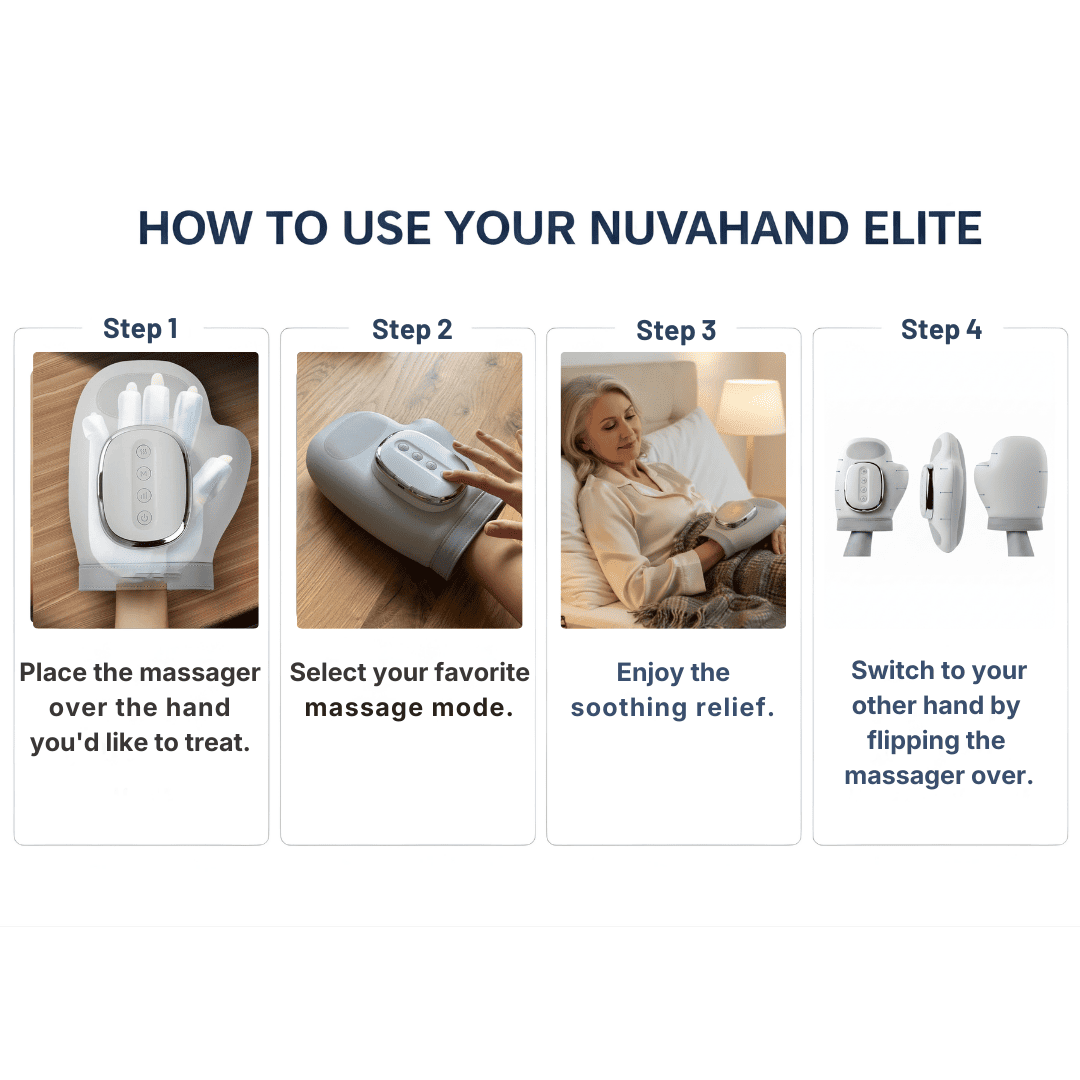 HOW TO USE YOUR NUVAHAND ELITE

Step 1

Place the massager over the hand you'd like to treat.

Step 2

Select your favorite massage mode.

Step 3

Enjoy the soothing relief.

Step 4

Switch to your other hand by flipping the massager over.